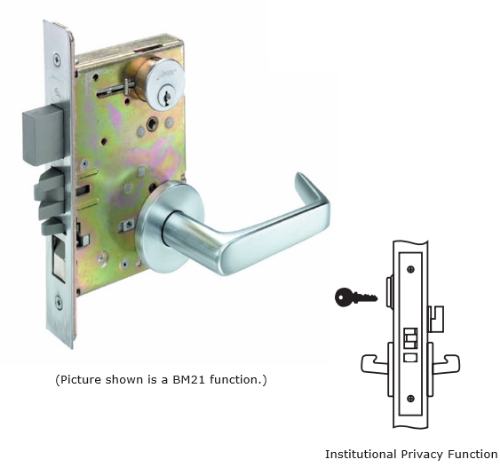 (Picture shown is a BM21 function.)

Institutional Privacy Function